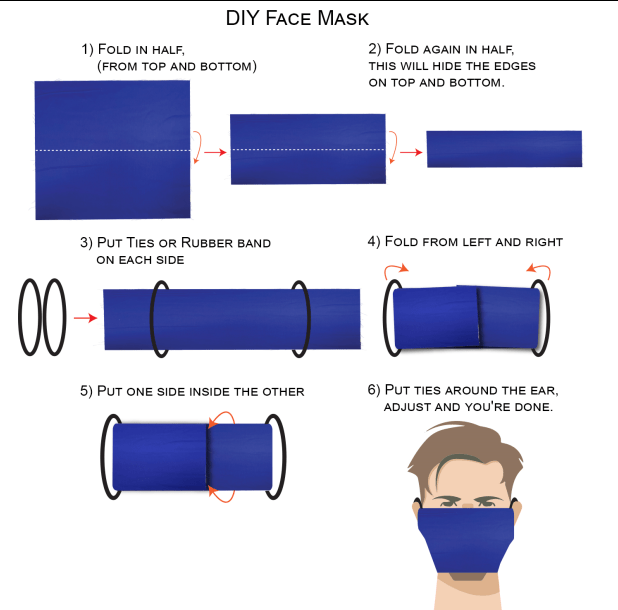 DIY Face Mask

1) Fold in half, (from top and bottom)

2) Fold again in half, this will hide the edges on top and bottom.

3) Put Ties or Rubber band on each side

4) Fold from left and right

5) Put one side inside the other

6) Put ties around the ear, adjust and you're done.